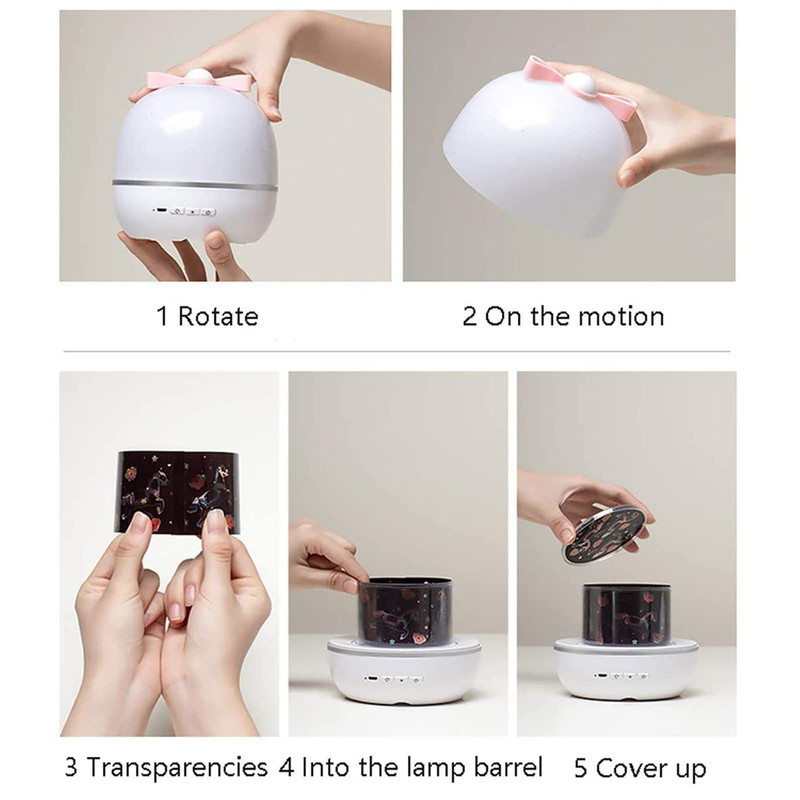 1 Rotate

2 On the motion

3 Transparencies

4 Into the lamp barrel

5 Cover up