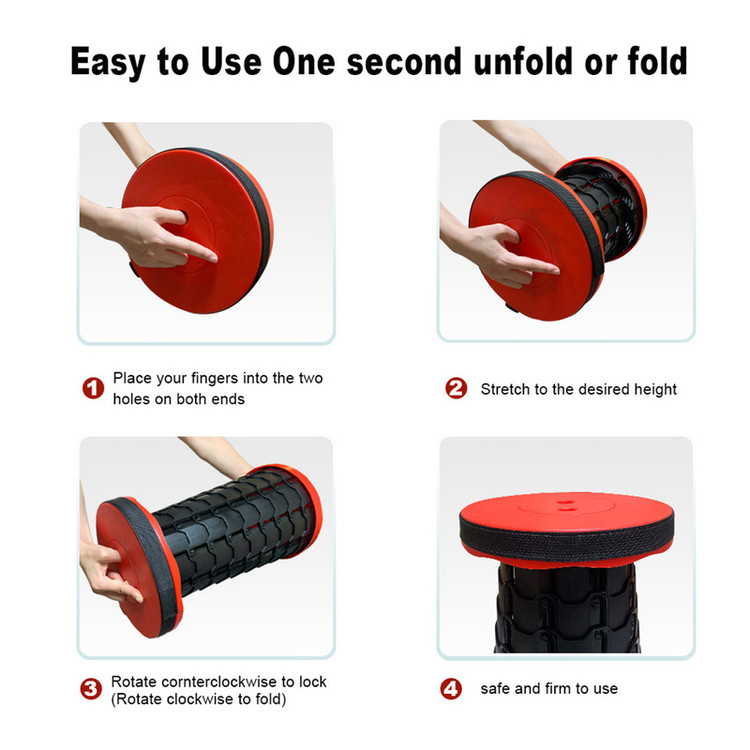 Easy to Use One second unfold or fold

1 Place your fingers into the two holes on both ends

2 Stretch to the desired height

3 Rotate cornterclockwise to lock (Rotate clockwise to fold)

4 safe and firm to use