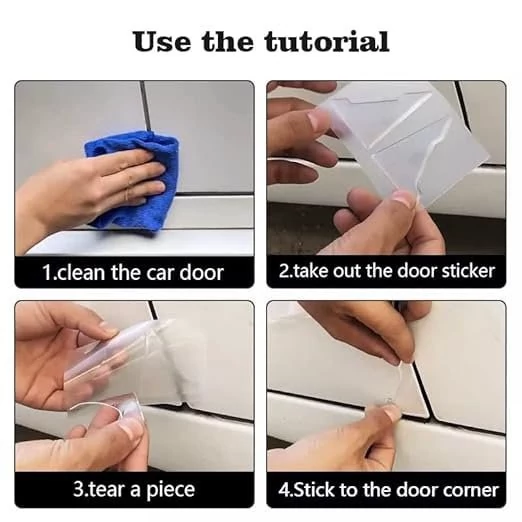 Use the tutorial

1.clean the car door

2.take out the door sticker

3.tear a piece

4.Stick to the door corner