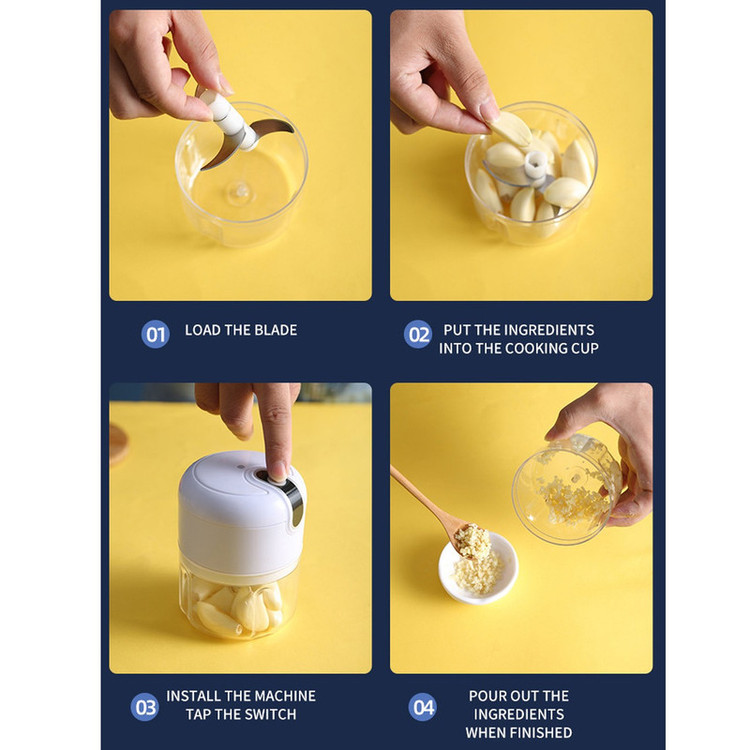 01 LOAD THE BLADE

02 PUT THE INGREDIENTS INTO THE COOKING CUP

03 INSTALL THE MACHINE TAP THE SWITCH

04 POUR OUT THE INGREDIENTS WHEN FINISHED