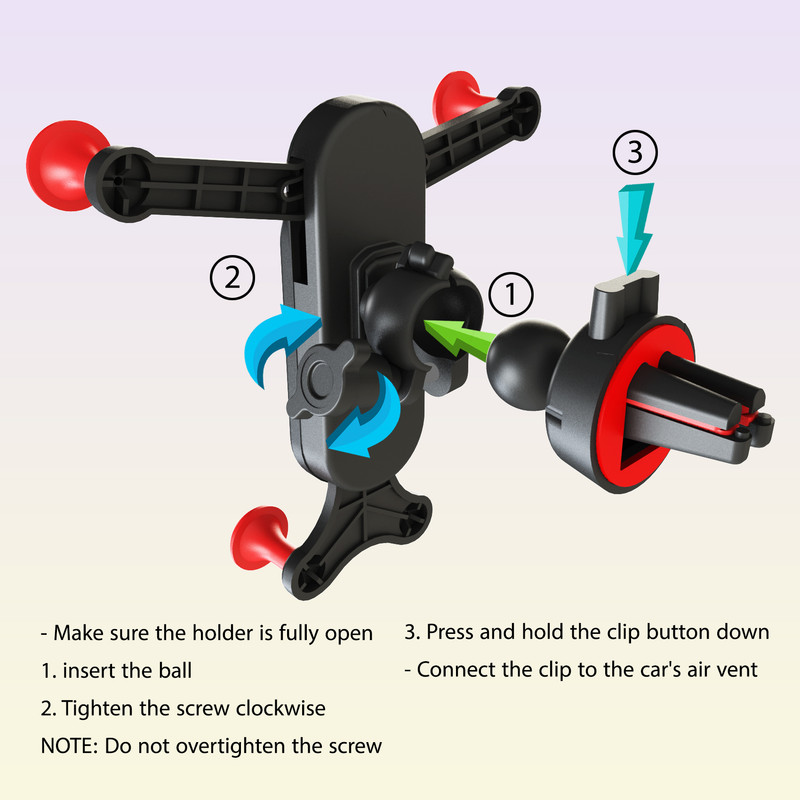 ③

②

①

- Make sure the holder is fully open

1. insert the ball

2. Tighten the screw clockwise

NOTE: Do not overtighten the screw

3. Press and hold the clip button down

- Connect the clip to the car's air vent