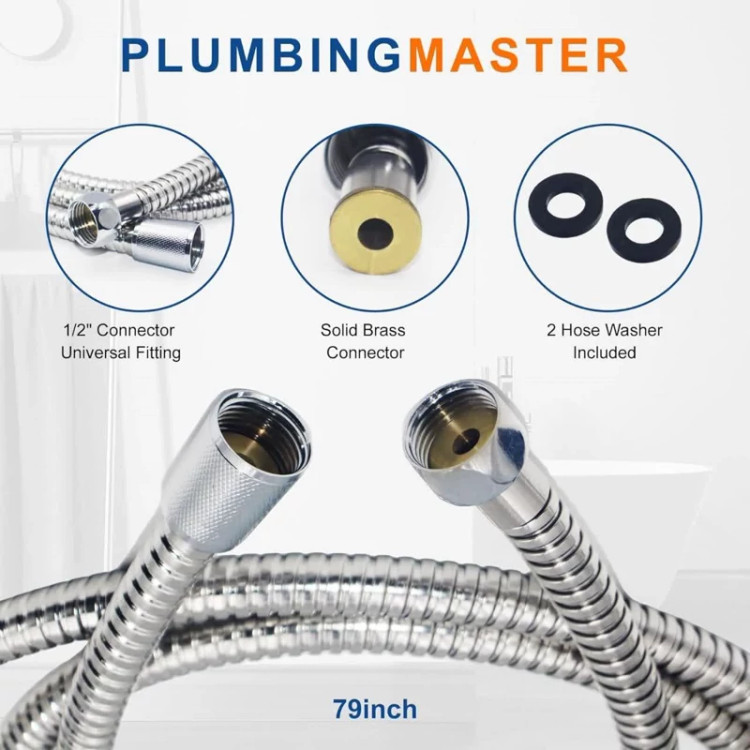 PLUMBINGMASTER

1/2" Connector Universal Fitting

Solid Brass Connector

2 Hose Washer Included

79inch