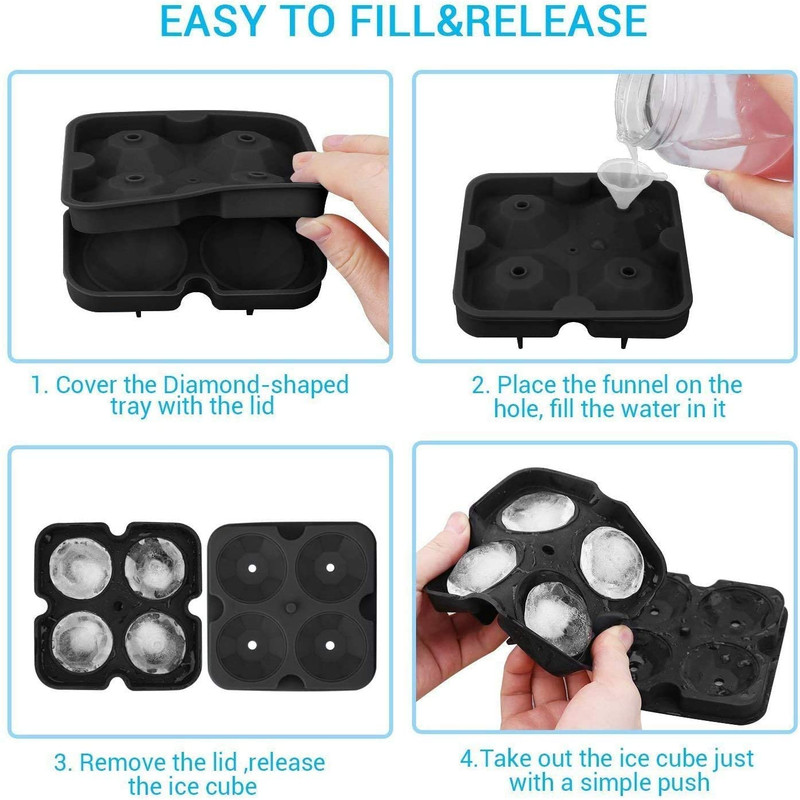 EASY TO FILL&RELEASE

1. Cover the Diamond-shaped tray with the lid

2. Place the funnel on the hole, fill the water in it

3. Remove the lid ,release the ice cube

4.Take out the ice cube just with a simple push