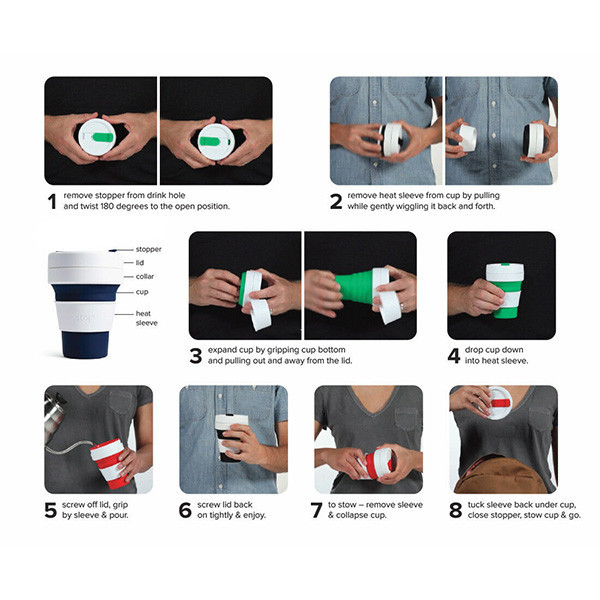 1 remove stopper from drink hole and twist 180 degrees to the open position.

2 remove heat sleeve from cup by pulling while gently wiggling it back and forth.

stopper
lid
collar
cup
heat sleeve

stojo

3 expand cup by gripping cup bottom and pulling out and away from the lid.

4 drop cup down into heat sleeve.

5 screw off lid, grip by sleeve & pour.

6 screw lid back on tightly & enjoy.

7 to stow – remove sleeve & collapse cup.

8 tuck sleeve back under cup, close stopper, stow cup & go.