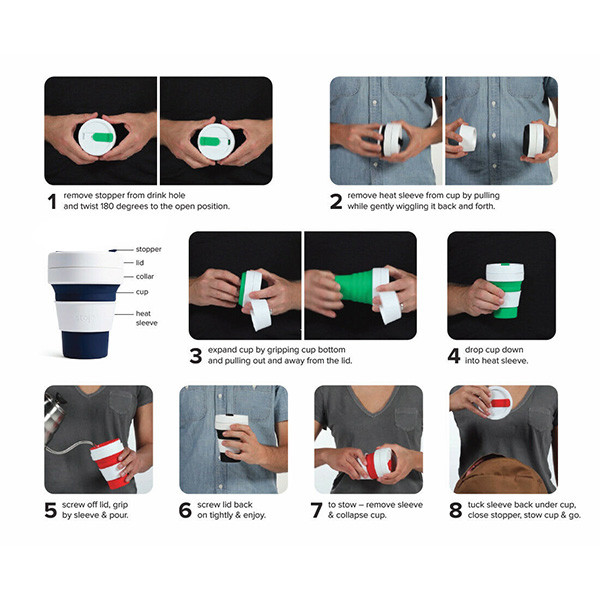 1 remove stopper from drink hole and twist 180 degrees to the open position.

2 remove heat sleeve from cup by pulling while gently wiggling it back and forth.

stopper
lid
collar
cup
heat sleeve

stojo

3 expand cup by gripping cup bottom and pulling out and away from the lid.

4 drop cup down into heat sleeve.

5 screw off lid, grip by sleeve & pour.

6 screw lid back on tightly & enjoy.

7 to stow – remove sleeve & collapse cup.

8 tuck sleeve back under cup, close stopper, stow cup & go.