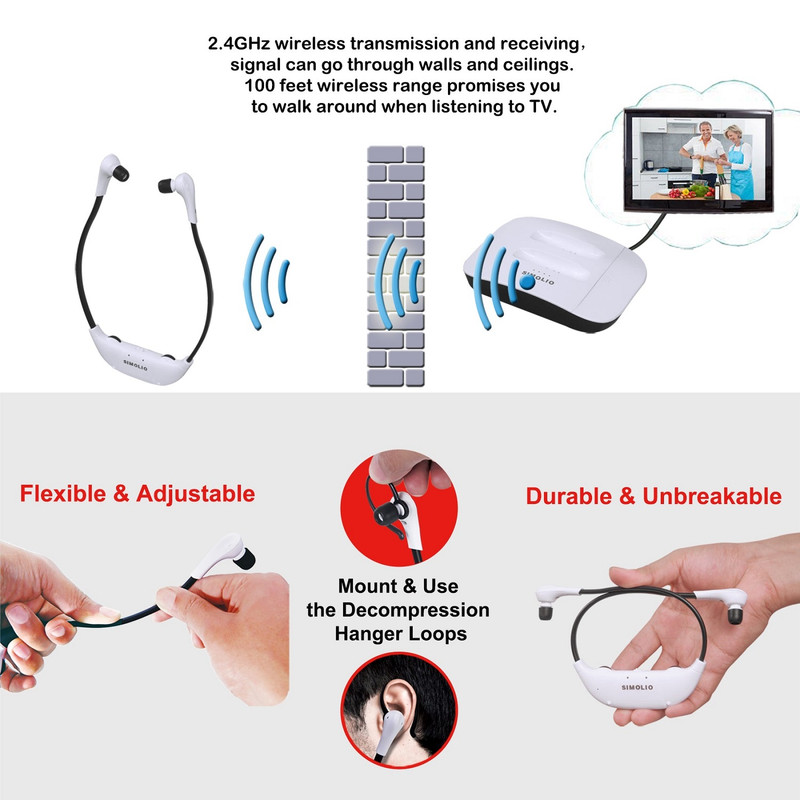 2.4GHz wireless transmission and receiving, signal can go through walls and ceilings. 100 feet wireless range promises you to walk around when listening to TV.

SIMOLIO

SIMOLIO

Flexible & Adjustable

Mount & Use the Decompression Hanger Loops

Durable & Unbreakable

SIMOLIO