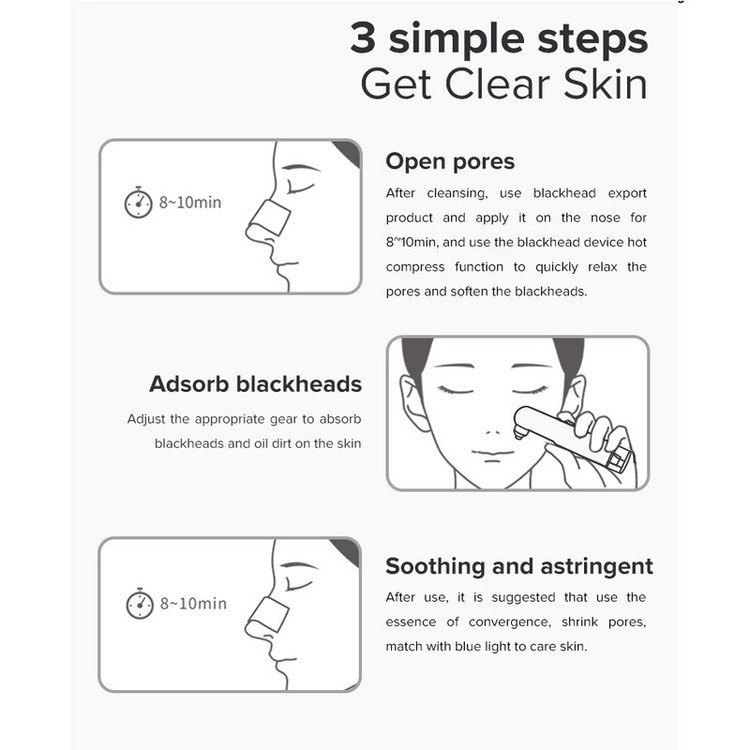 3 simple steps
Get Clear Skin

8~10min

Open pores

After cleansing, use blackhead export product and apply it on the nose for 8~10min, and use the blackhead device hot compress function to quickly relax the pores and soften the blackheads.

Adsorb blackheads

Adjust the appropriate gear to absorb blackheads and oil dirt on the skin

8~10min

Soothing and astringent

After use, it is suggested that use the essence of convergence, shrink pores, match with blue light to care skin.