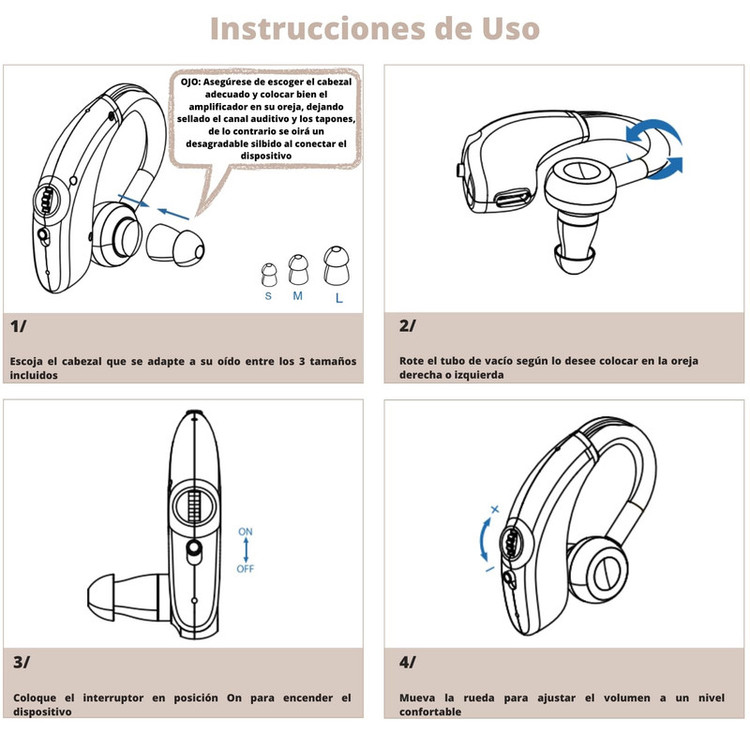 Instrucciones de Uso

OJO: Asegúrese de escoger el cabezal adecuado y colocar bien el amplificador en su oreja, dejando sellado el canal auditivo y los tapones, de lo contrario se oirá un desagradable silbido al conectar el dispositivo

S M L

1/

Escoja el cabezal que se adapte a su oído entre los 3 tamaños incluidos

2/

Rote el tubo de vacío según lo desee colocar en la oreja derecha o izquierda

ON
OFF

3/

Coloque el interruptor en posición On para encender el dispositivo

+
-

4/

Mueva la rueda para ajustar el volumen a un nivel confortable