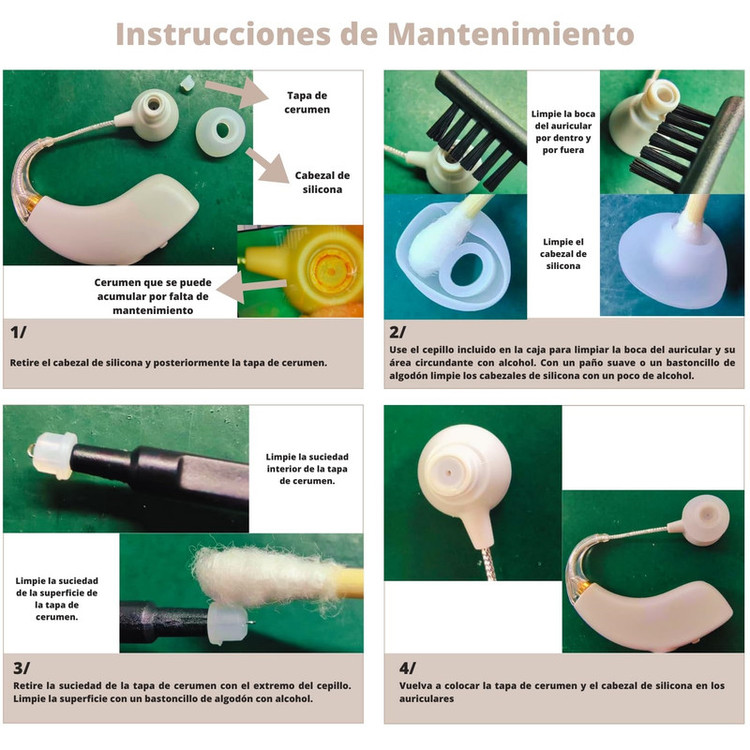 Instrucciones de Mantenimiento

Tapa de cerumen

Cabezal de silicona

Cerumen que se puede acumular por falta de mantenimiento

1/

Retire el cabezal de silicona y posteriormente la tapa de cerumen.

Limpie la boca del auricular por dentro y por fuera

Limpie el cabezal de silicona

2/

Use el cepillo incluido en la caja para limpiar la boca del auricular y su área circundante con alcohol. Con un paño suave o un bastoncillo de algodón limpie los cabezales de silicona con un poco de alcohol.

Limpie la suciedad interior de la tapa de cerumen.

Limpie la suciedad de la superficie de la tapa de cerumen.

3/

Retire la suciedad de la tapa de cerumen con el extremo del cepillo. Limpie la superficie con un bastoncillo de algodón con alcohol.

4/

Vuelva a colocar la tapa de cerumen y el cabezal de silicona en los auriculares