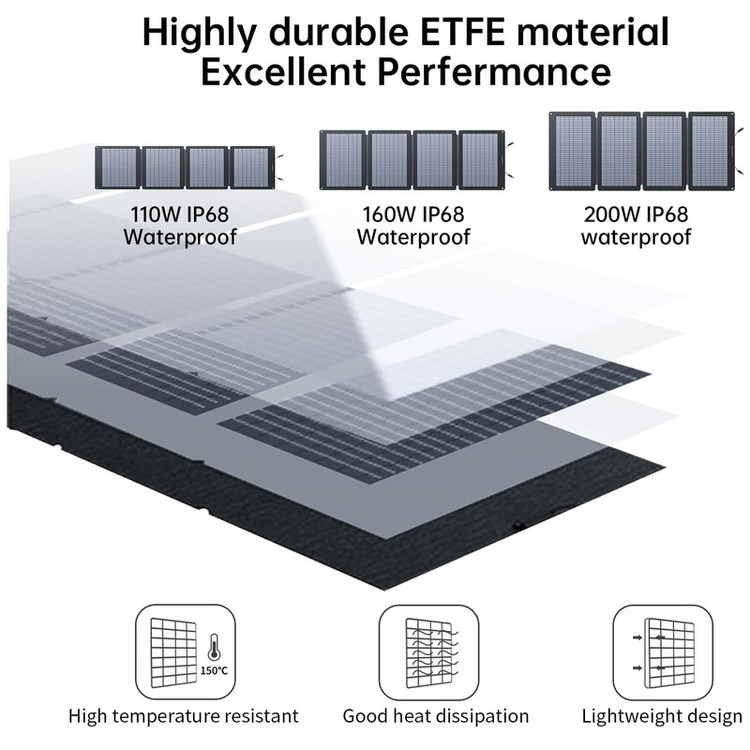 Highly durable ETFE material
Excellent Perfermance

110W IP68
Waterproof

160W IP68
Waterproof

200W IP68
waterproof

150°C

High temperature resistant

Good heat dissipation

Lightweight design