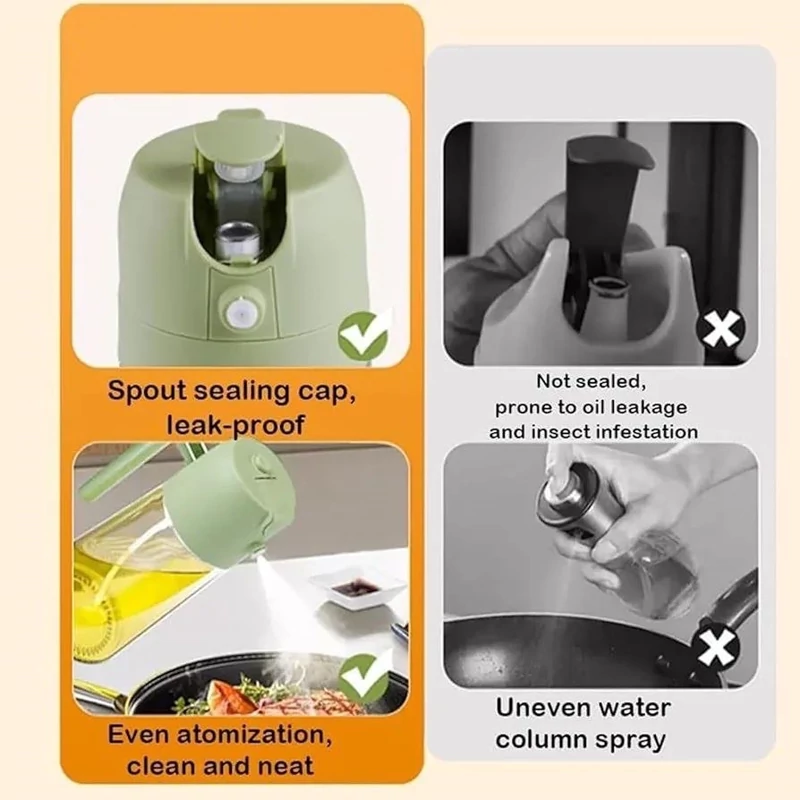 Spout sealing cap, leak-proof

Even atomization, clean and neat

Not sealed, prone to oil leakage and insect infestation

Uneven water column spray