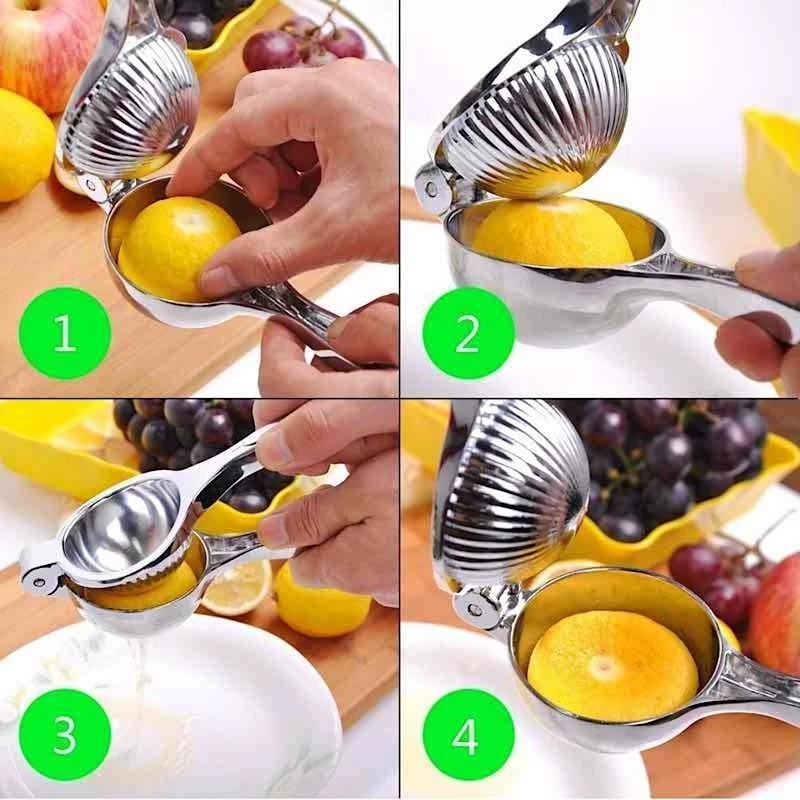 1

2

3

4