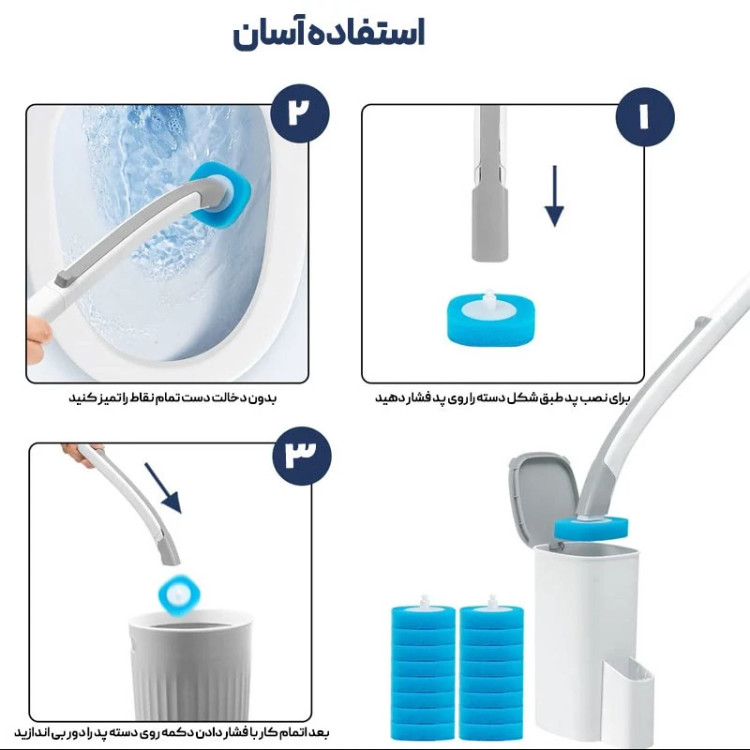 استفاده آسان

۱

برای نصب پد طبق شکل دسته را روی پد فشار دهید

۲

بدون دخالت دست تمام نقاط را تمیز کنید

۳

بعد اتمام کار با فشار دادن دکمه روی دسته پد را دور بی اندازید